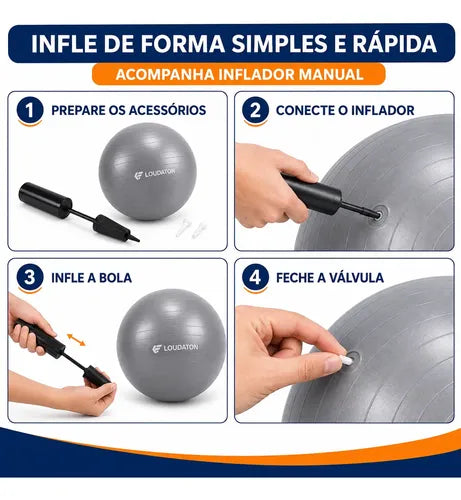 INFLE DE FORMA SIMPLES E RÁPIDA

ACOMPANHA INFLADOR MANUAL

1 PREPARE OS ACESSÓRIOS

LOUDATON

2 CONECTE O INFLADOR

3 INFLE A BOLA

LOUDATON

4 FECHE A VÁLVULA