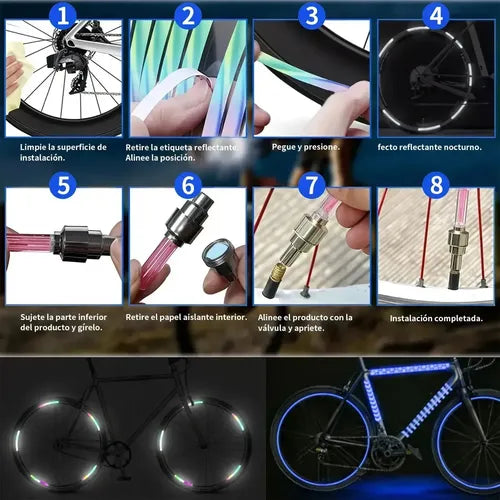 1

Limpie la superficie de instalación.

2

Retire la etiqueta reflectante. Alinee la posición.

3

Pegue y presione.

4

fecto reflectante nocturno.

5

Sujete la parte inferior del producto y gírelo.

6

Retire el papel aislante interior.

7

Alinee el producto con la válvula y apriete.

8

Instalación completada.